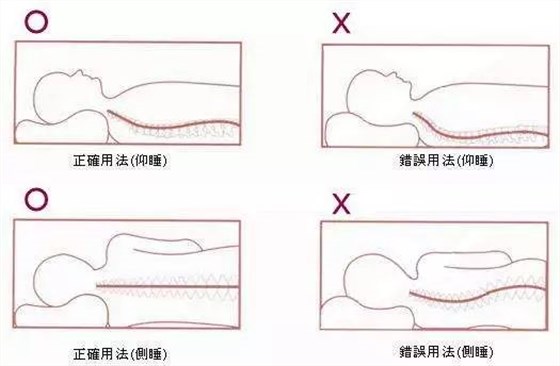 O

正確用法(仰睡)

X

錯誤用法(仰睡)

O

正確用法(側睡)

X

錯誤用法(側睡)